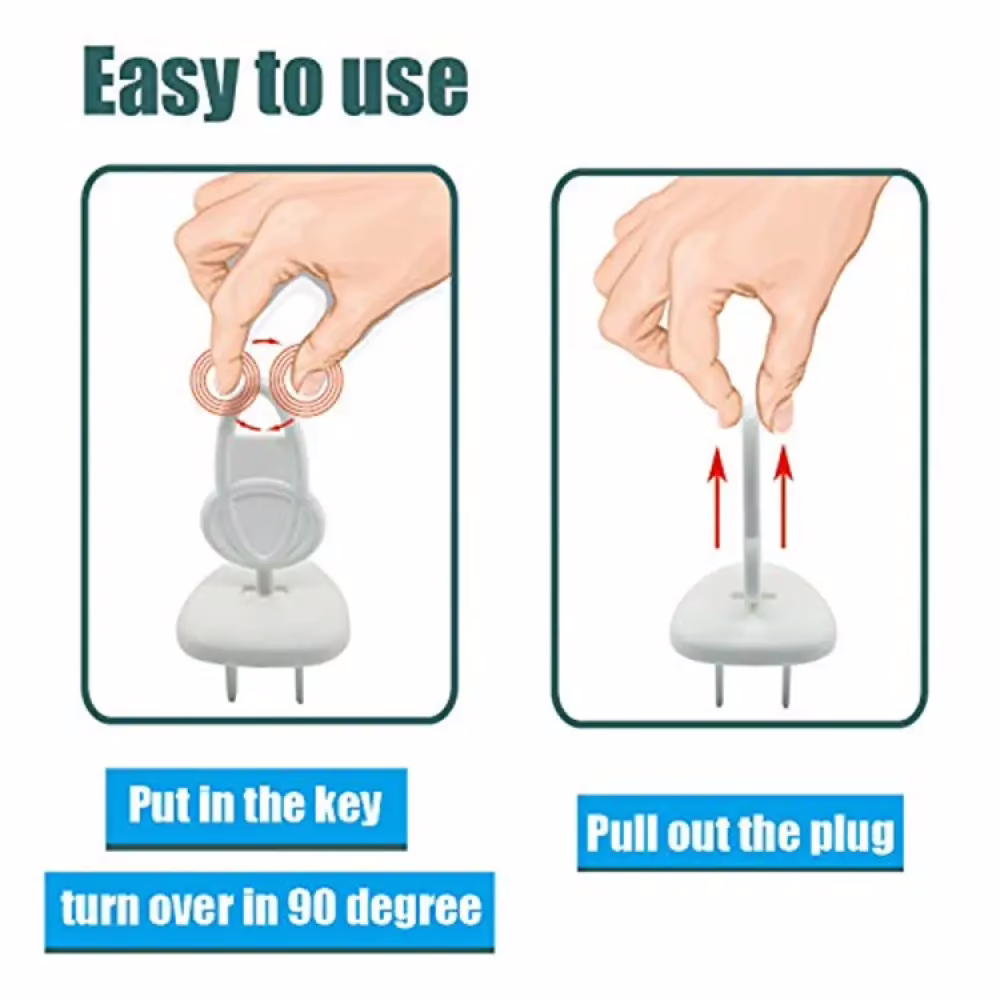 Easy to use

Put in the key

turn over in 90 degree

Pull out the plug